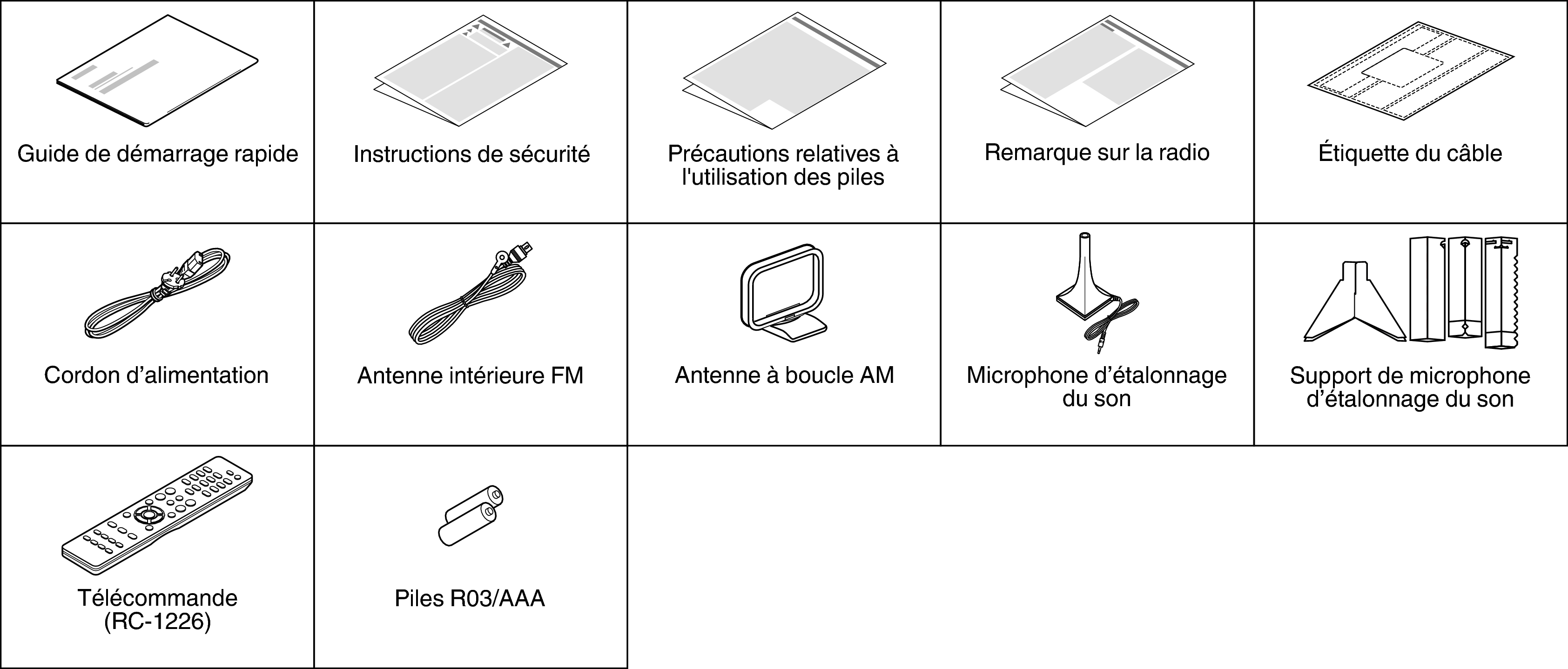 | Guide de démarrage rapide | Instructions de sécurité | Précautions relatives à l'utilisation des piles | Remarque sur la radio | Étiquette du câble |
|---|---|---|---|---|
| Cordon d’alimentation | Antenne intérieure FM | Antenne à boucle AM | Microphone d’étalonnage du son | Support de microphone d’étalonnage du son |
| Télécommande (RC-1226) | Piles R03/AAA | | | |